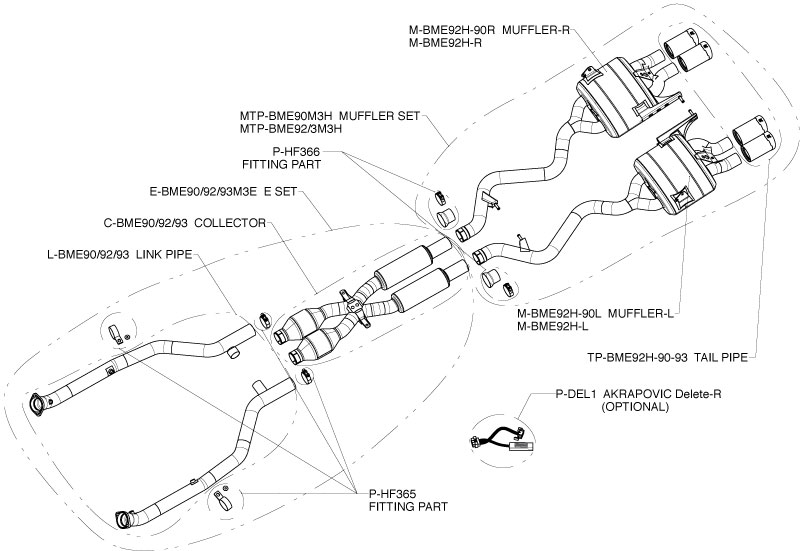 M-BME92H-90R MUFFLER-R
M-BME92H-R

MTP-BME90M3H MUFFLER SET
MTP-BME92/3M3H

P-HF366
FITTING PART

E-BME90/92/93M3E E SET

C-BME90/92/93 COLLECTOR

L-BME90/92/93 LINK PIPE

M-BME92H-90L MUFFLER-L
M-BME92H-L

TP-BME92H-90-93 TAIL PIPE

P-DEL1 AKRAPOVIC Delete-R
(OPTIONAL)

P-HF365
FITTING PART